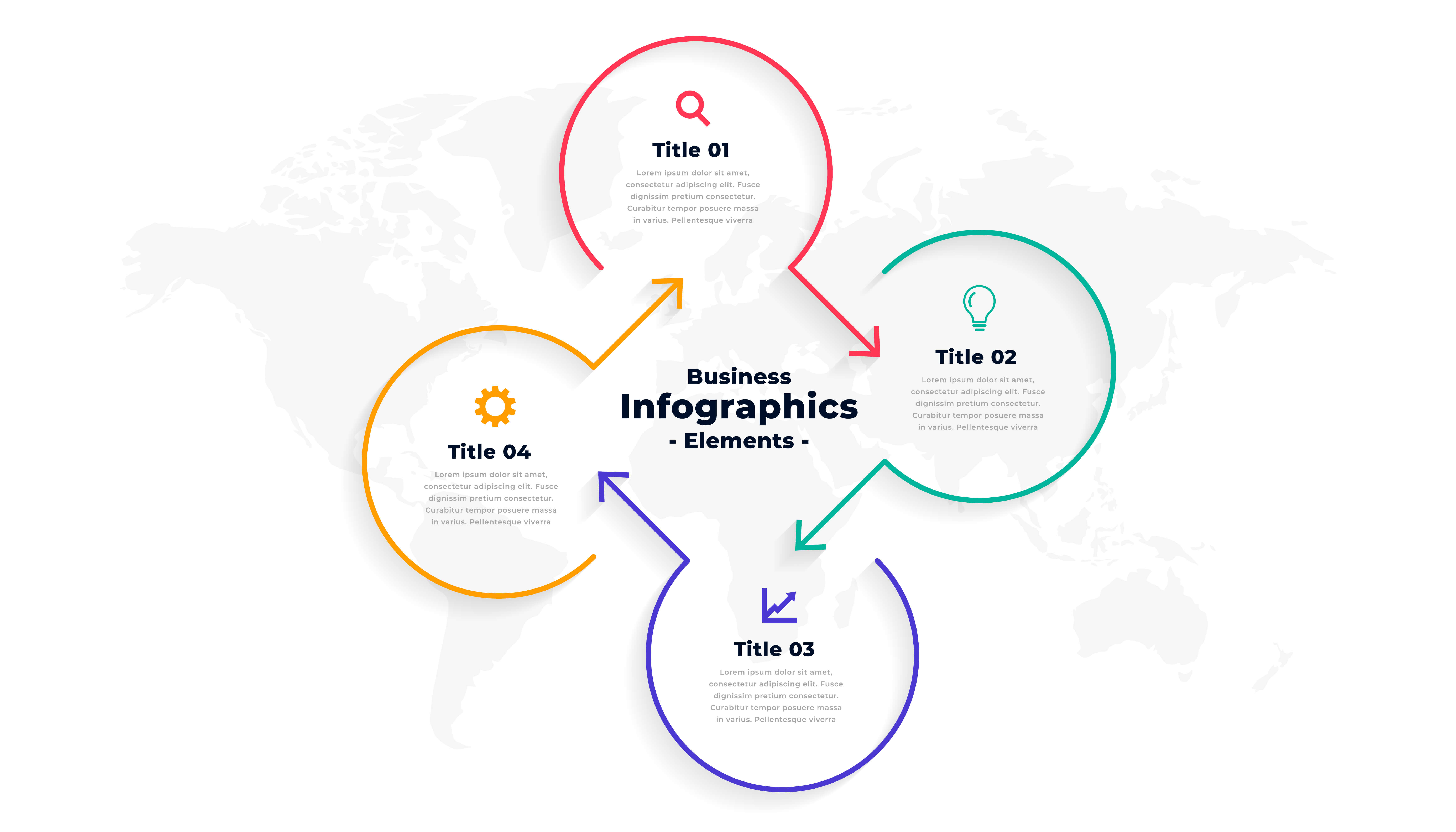 Title 01

Lorem ipsum dolor sit amet, consectetur adipiscing elit. Fusce dignissim pretium consectetur. Curabitur tempor posuere massa in varius. Pellentesque viverra

Title 02

Lorem ipsum dolor sit amet, consectetur adipiscing elit. Fusce dignissim pretium consectetur. Curabitur tempor posuere massa in varius. Pellentesque viverra

Business
Infographics
- Elements -

Title 04

Lorem ipsum dolor sit amet, consectetur adipiscing elit. Fusce dignissim pretium consectetur. Curabitur tempor posuere massa in varius. Pellentesque viverra

Title 03

Lorem ipsum dolor sit amet, consectetur adipiscing elit. Fusce dignissim pretium consectetur. Curabitur tempor posuere massa in varius. Pellentesque viverra